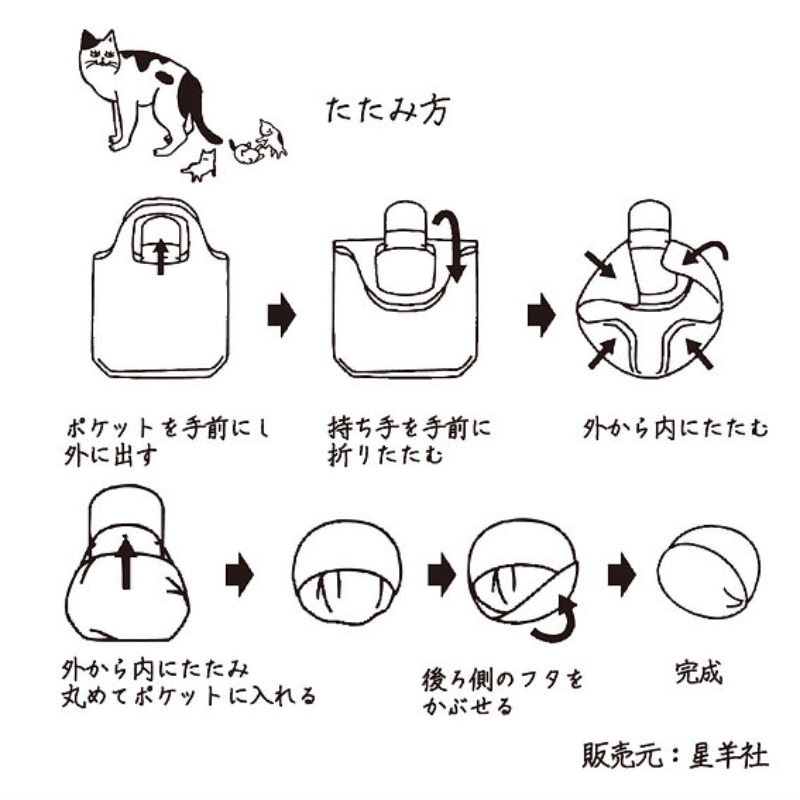 たたみ方

ポケットを手前にし
外に出す

持ち手を手前に
折りたたむ

外から内にたたむ

外から内にたたみ
丸めてポケットに入れる

後ろ側のフタを
かぶせる

完成

販売元：星羊社